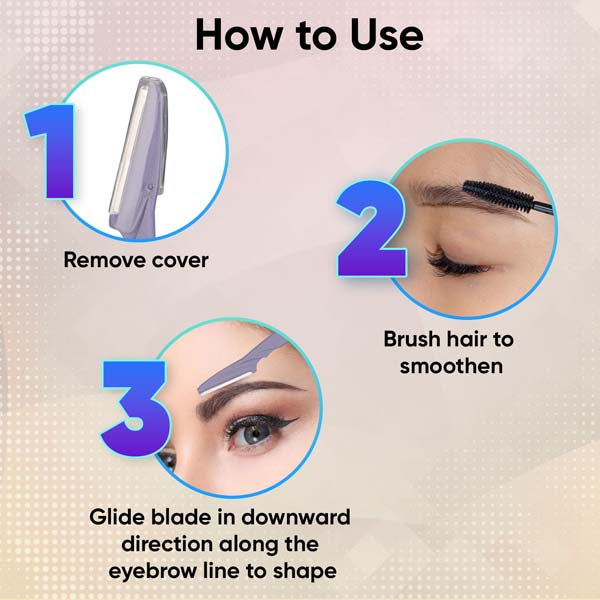 How to Use

1

Remove cover

2

Brush hair to smoothen

3

Glide blade in downward direction along the eyebrow line to shape