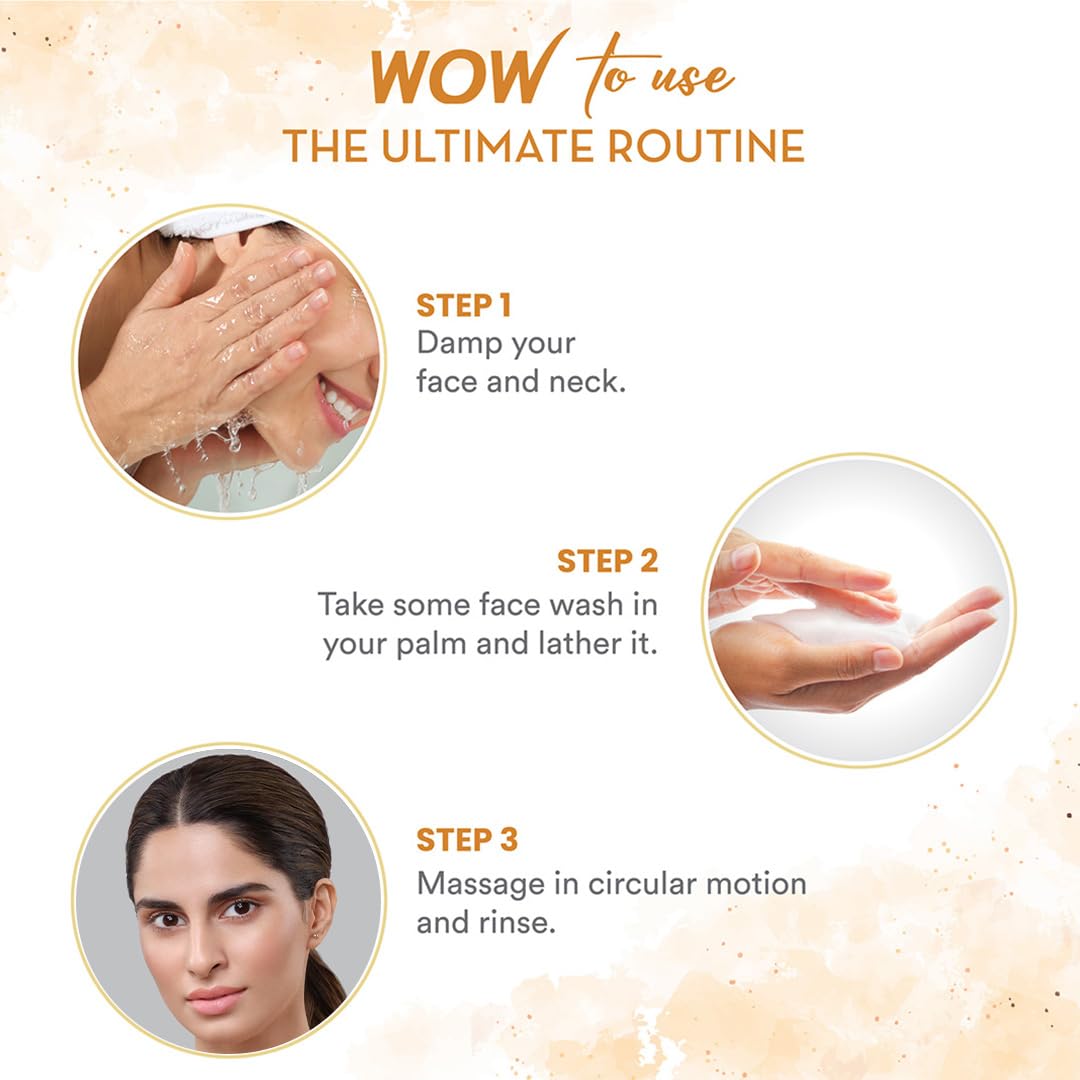 WOW to use
THE ULTIMATE ROUTINE

STEP 1
Damp your face and neck.

STEP 2
Take some face wash in your palm and lather it.

STEP 3
Massage in circular motion and rinse.