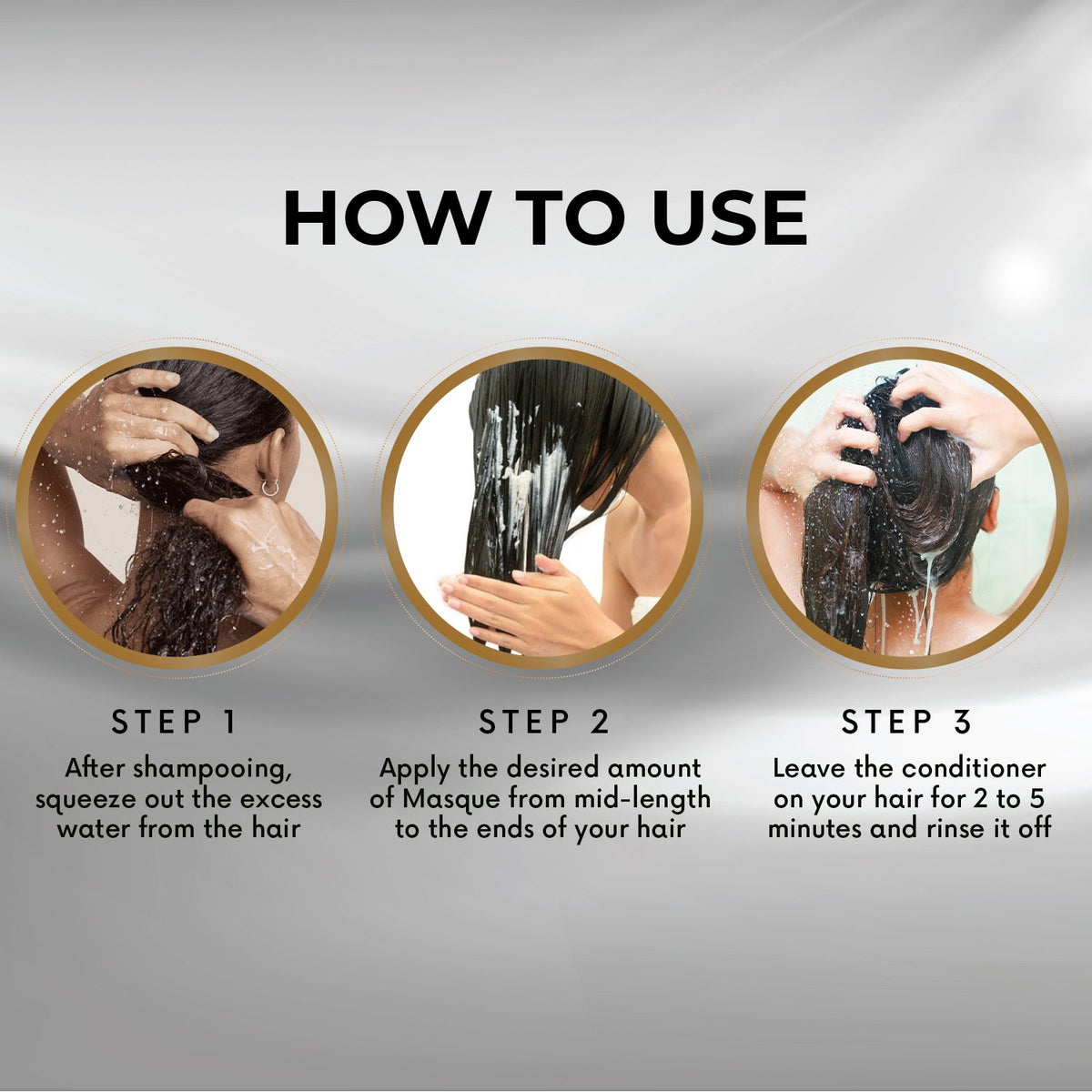 HOW TO USE

STEP 1
After shampooing, squeeze out the excess water from the hair

STEP 2
Apply the desired amount of Masque from mid-length to the ends of your hair

STEP 3
Leave the conditioner on your hair for 2 to 5 minutes and rinse it off