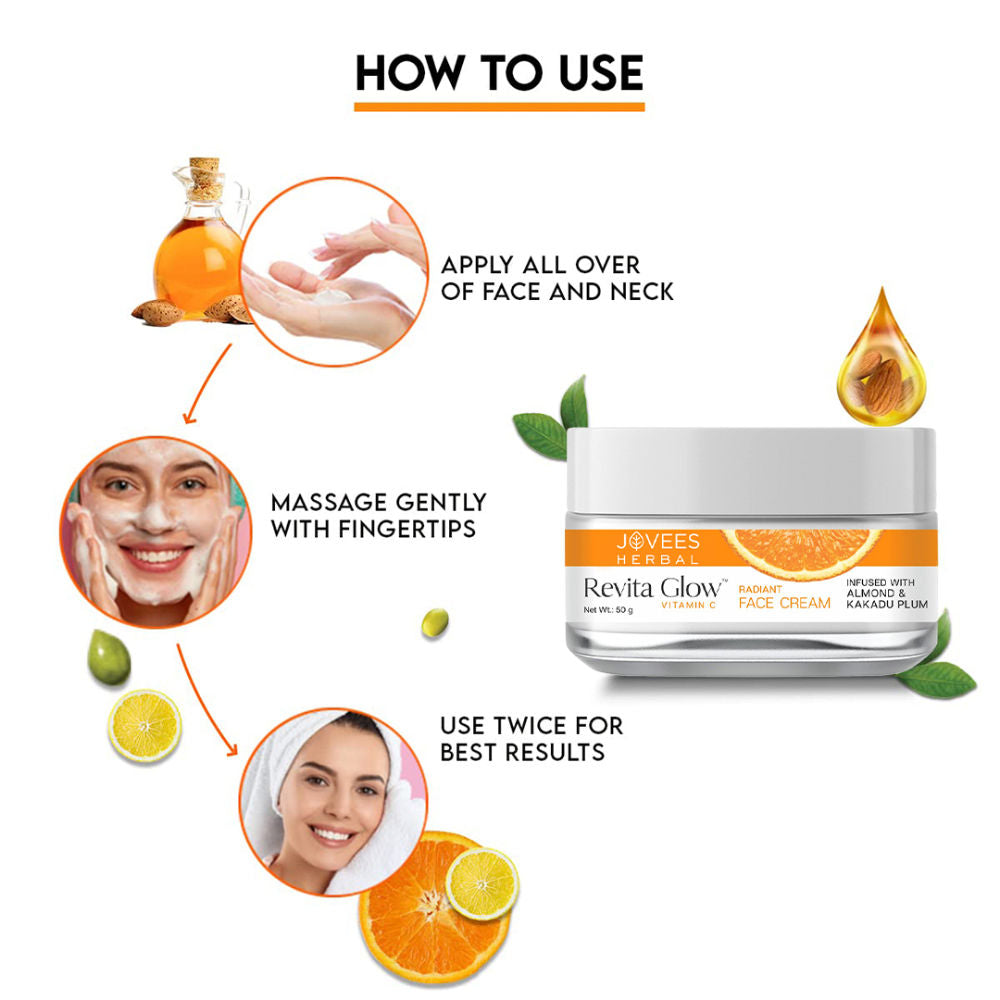 HOW TO USE

APPLY ALL OVER OF FACE AND NECK

MASSAGE GENTLY WITH FINGERTIPS

USE TWICE FOR BEST RESULTS

JOVEES HERBAL
Revita Glow™
VITAMIN C
Net Wt.: 50 g
RADIANT FACE CREAM
INFUSED WITH ALMOND & KAKADU PLUM