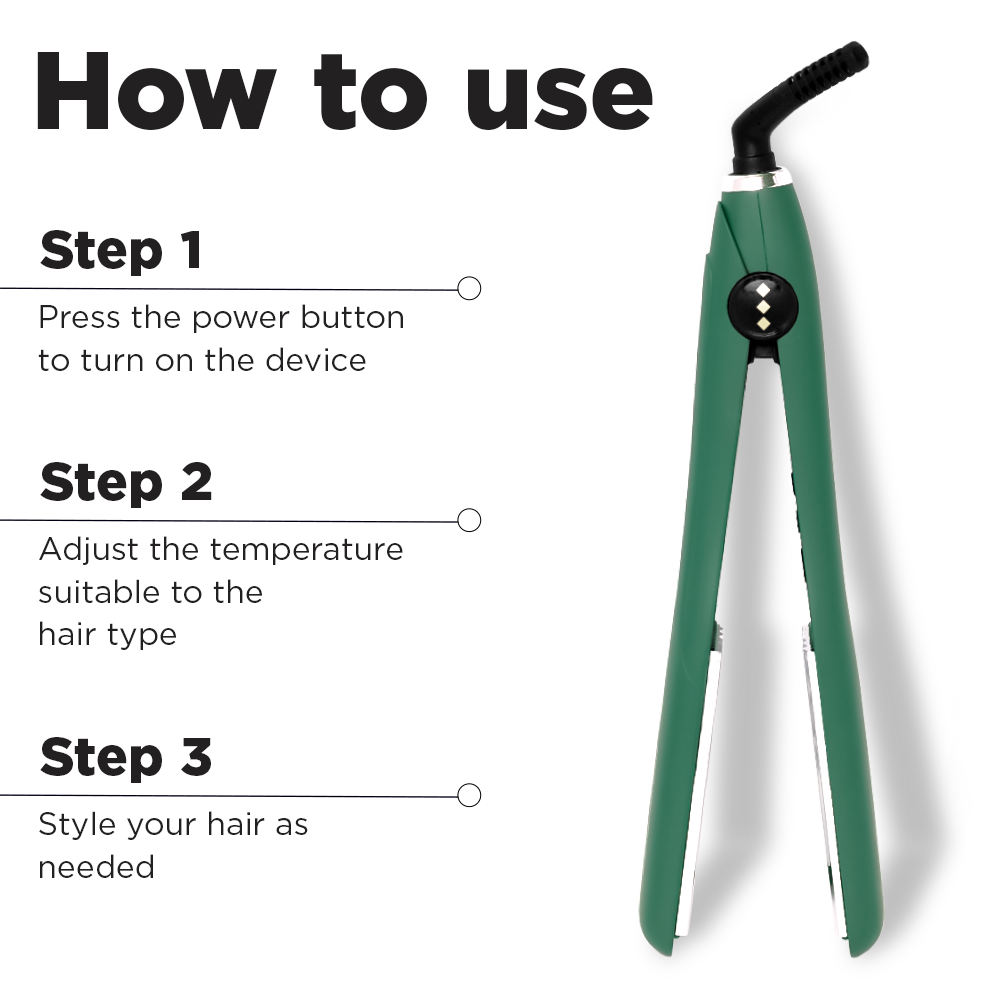 How to use

Step 1

Press the power button to turn on the device

Step 2

Adjust the temperature suitable to the hair type

Step 3

Style your hair as needed