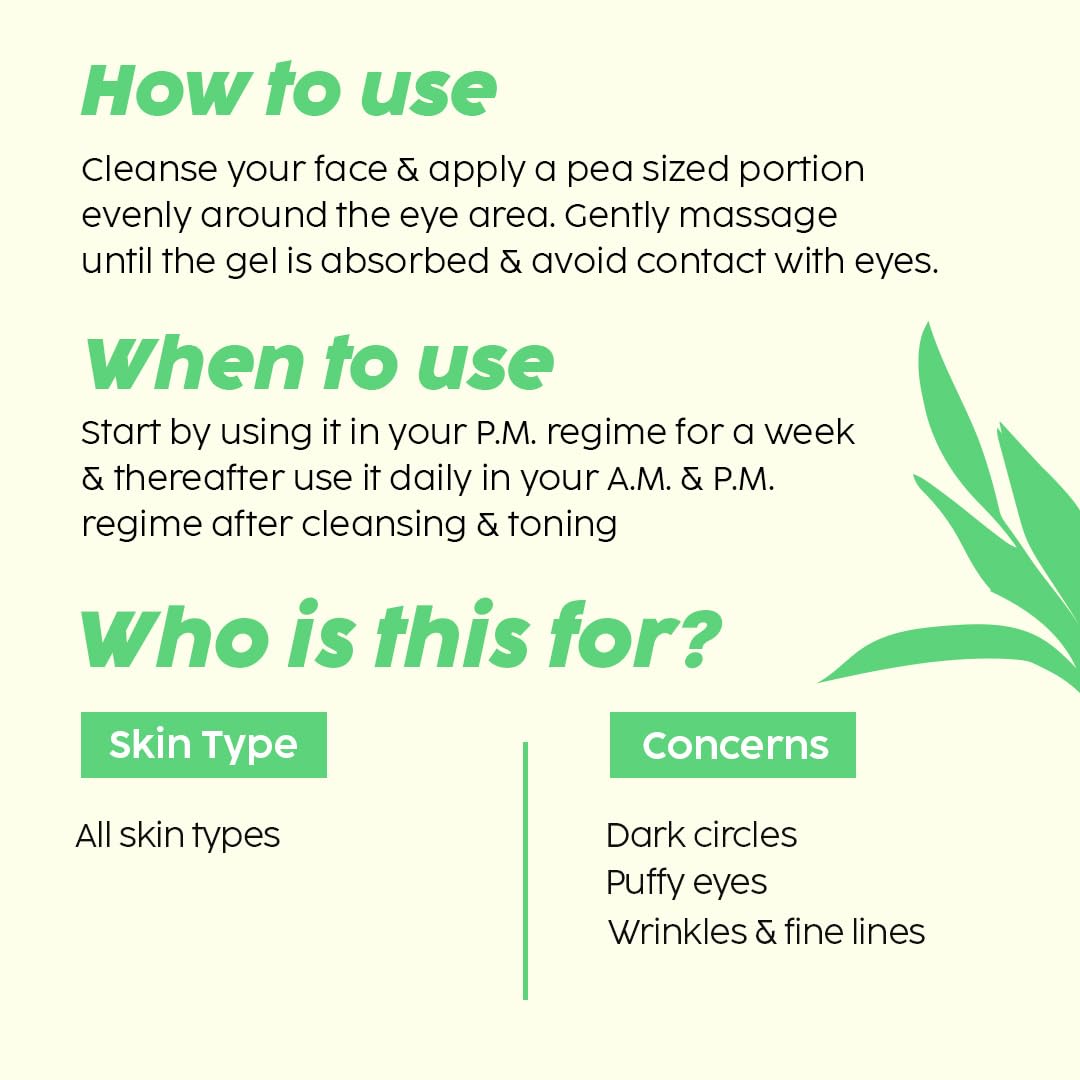 How to use

Cleanse your face & apply a pea sized portion evenly around the eye area. Gently massage until the gel is absorbed & avoid contact with eyes.

When to use

Start by using it in your P.M. regime for a week & thereafter use it daily in your A.M. & P.M. regime after cleansing & toning

Who is this for?

Skin Type

All skin types

Concerns

Dark circles
Puffy eyes
Wrinkles & fine lines