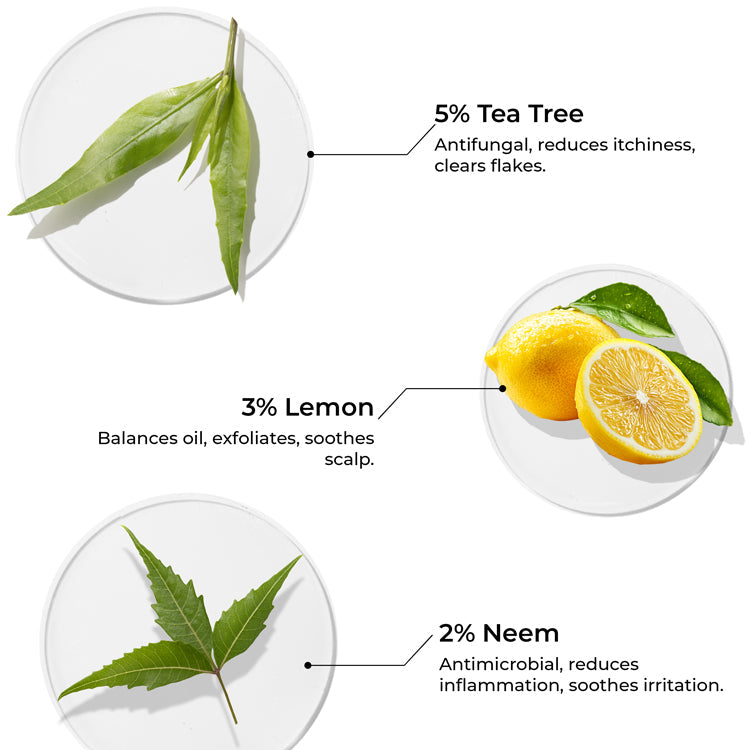 5% Tea Tree
Antifungal, reduces itchiness, clears flakes.

3% Lemon
Balances oil, exfoliates, soothes scalp.

2% Neem
Antimicrobial, reduces inflammation, soothes irritation.