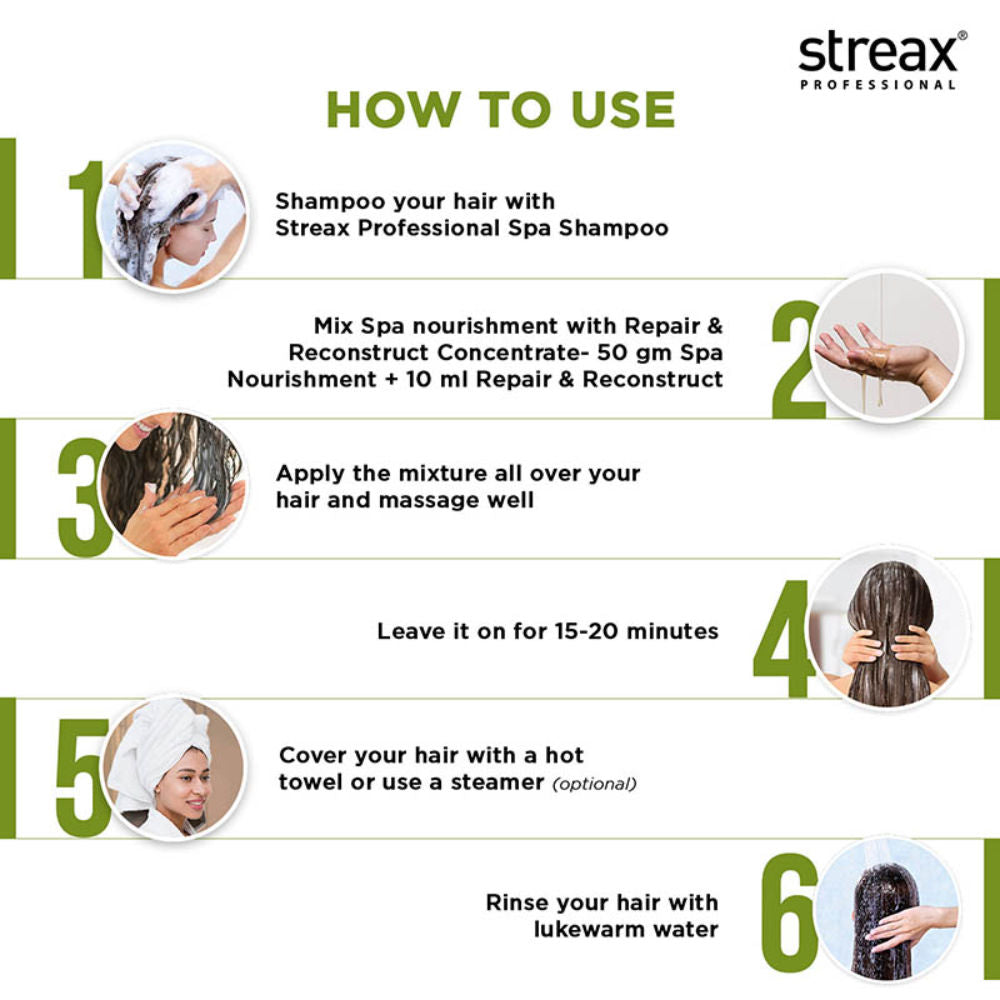 streax®
PROFESSIONAL

HOW TO USE

1
Shampoo your hair with Streax Professional Spa Shampoo

2
Mix Spa nourishment with Repair & Reconstruct Concentrate- 50 gm Spa Nourishment + 10 ml Repair & Reconstruct

3
Apply the mixture all over your hair and massage well

4
Leave it on for 15-20 minutes

5
Cover your hair with a hot towel or use a steamer (optional)

6
Rinse your hair with lukewarm water