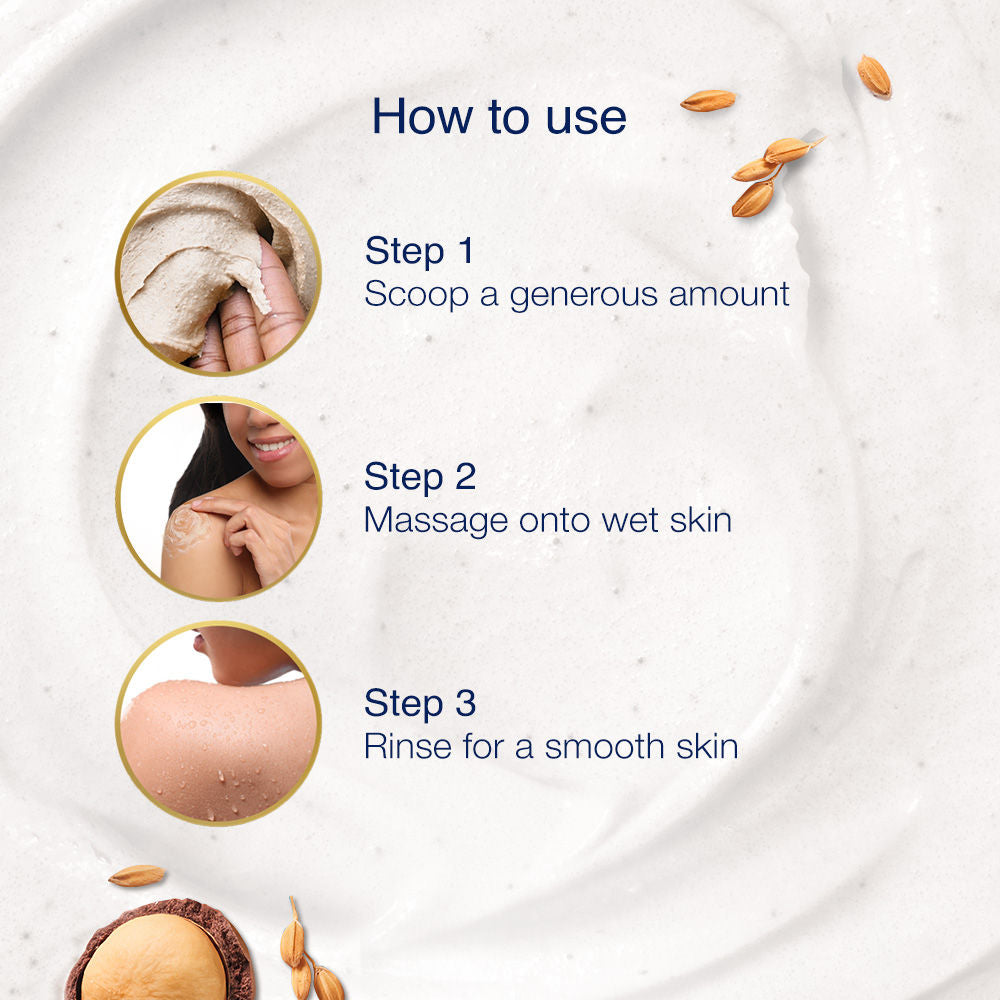 How to use

Step 1
Scoop a generous amount

Step 2
Massage onto wet skin

Step 3
Rinse for a smooth skin