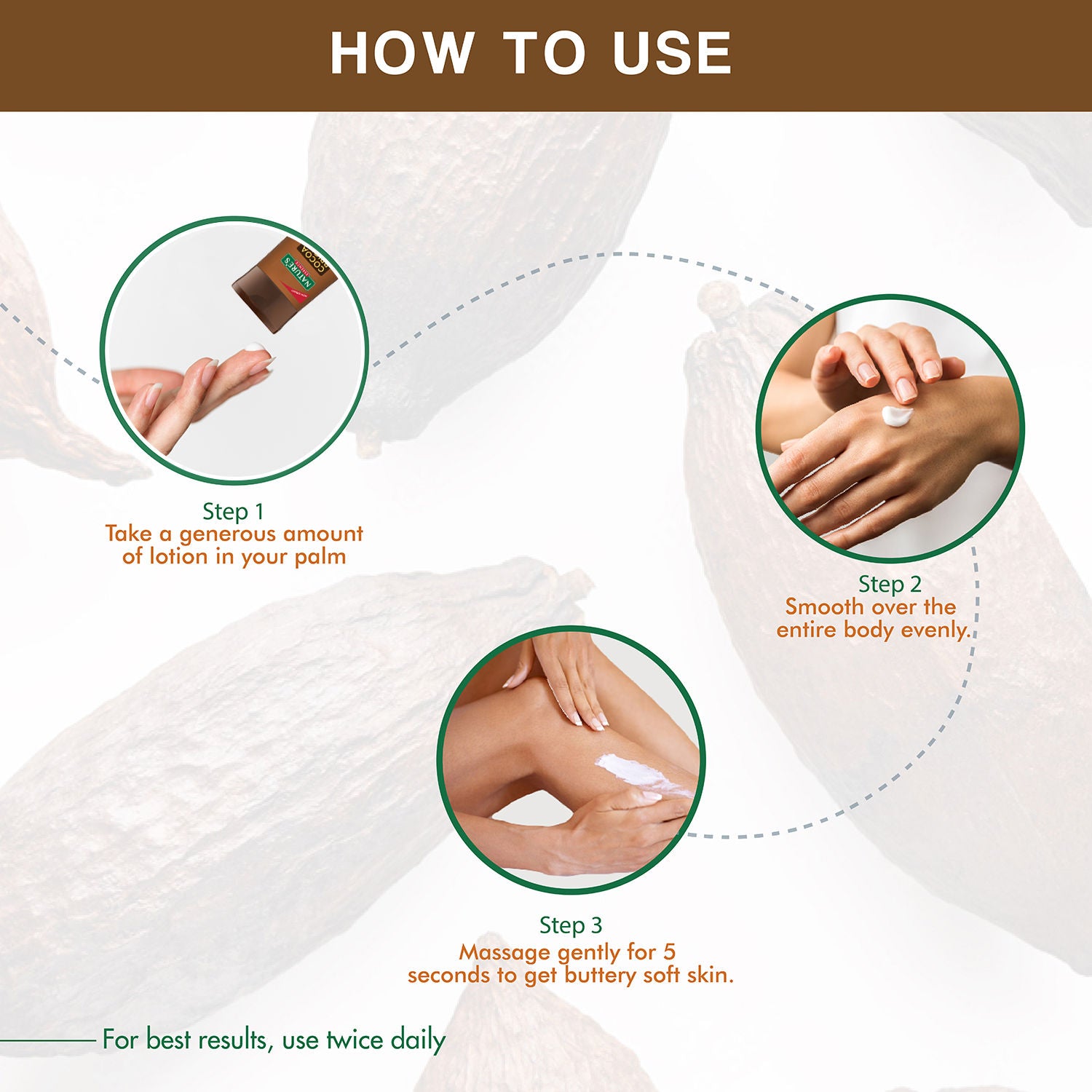 HOW TO USE

NATURE'S

COCOA

Step 1
Take a generous amount of lotion in your palm

Step 2
Smooth over the entire body evenly.

Step 3
Massage gently for 5 seconds to get buttery soft skin.

For best results, use twice daily