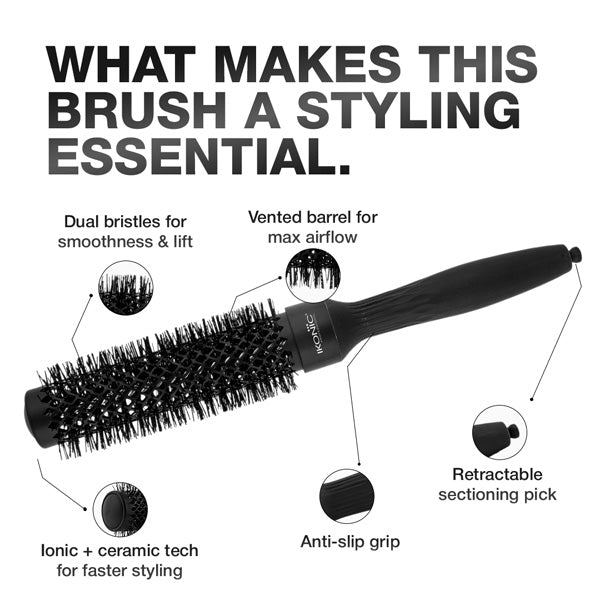 WHAT MAKES THIS BRUSH A STYLING ESSENTIAL.

Dual bristles for smoothness & lift

Vented barrel for max airflow

IKONIC

Retractable sectioning pick

Anti-slip grip

Ionic + ceramic tech for faster styling