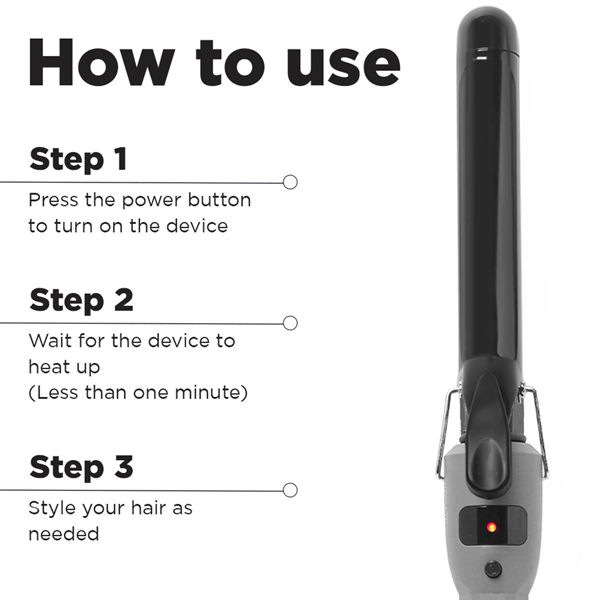 How to use

Step 1

Press the power button to turn on the device

Step 2

Wait for the device to heat up
(Less than one minute)

Step 3

Style your hair as needed