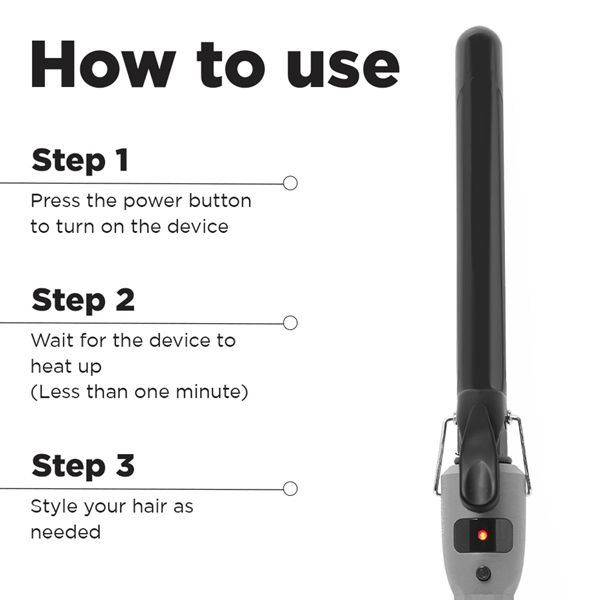 How to use

Step 1

Press the power button to turn on the device

Step 2

Wait for the device to heat up
(Less than one minute)

Step 3

Style your hair as needed