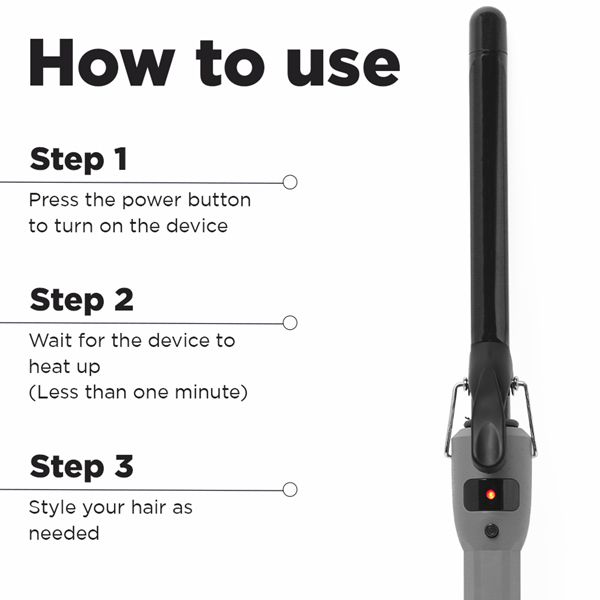 How to use

Step 1

Press the power button to turn on the device

Step 2

Wait for the device to heat up
(Less than one minute)

Step 3

Style your hair as needed