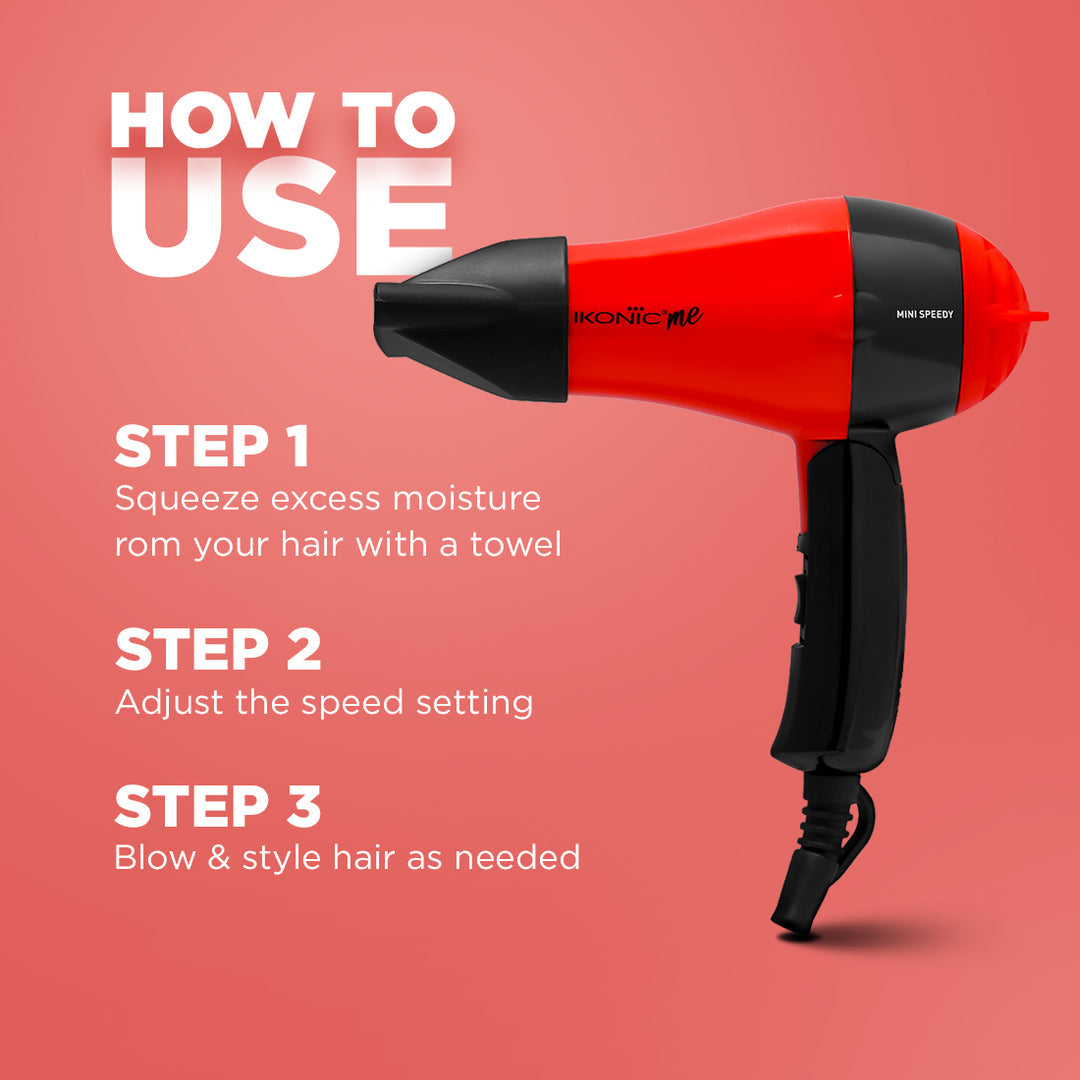 HOW TO USE

IKONIC me

MINI SPEEDY

STEP 1
Squeeze excess moisture rom your hair with a towel

STEP 2
Adjust the speed setting

STEP 3
Blow & style hair as needed