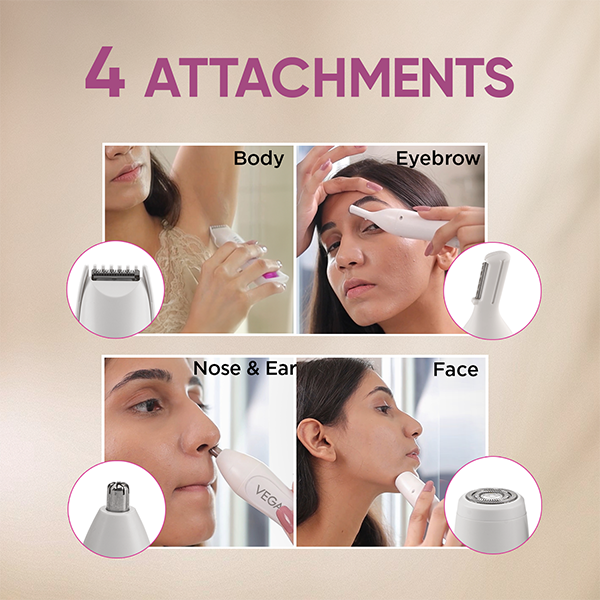 4 ATTACHMENTS

Body

Eyebrow

Nose & Ear

Face

VEGA