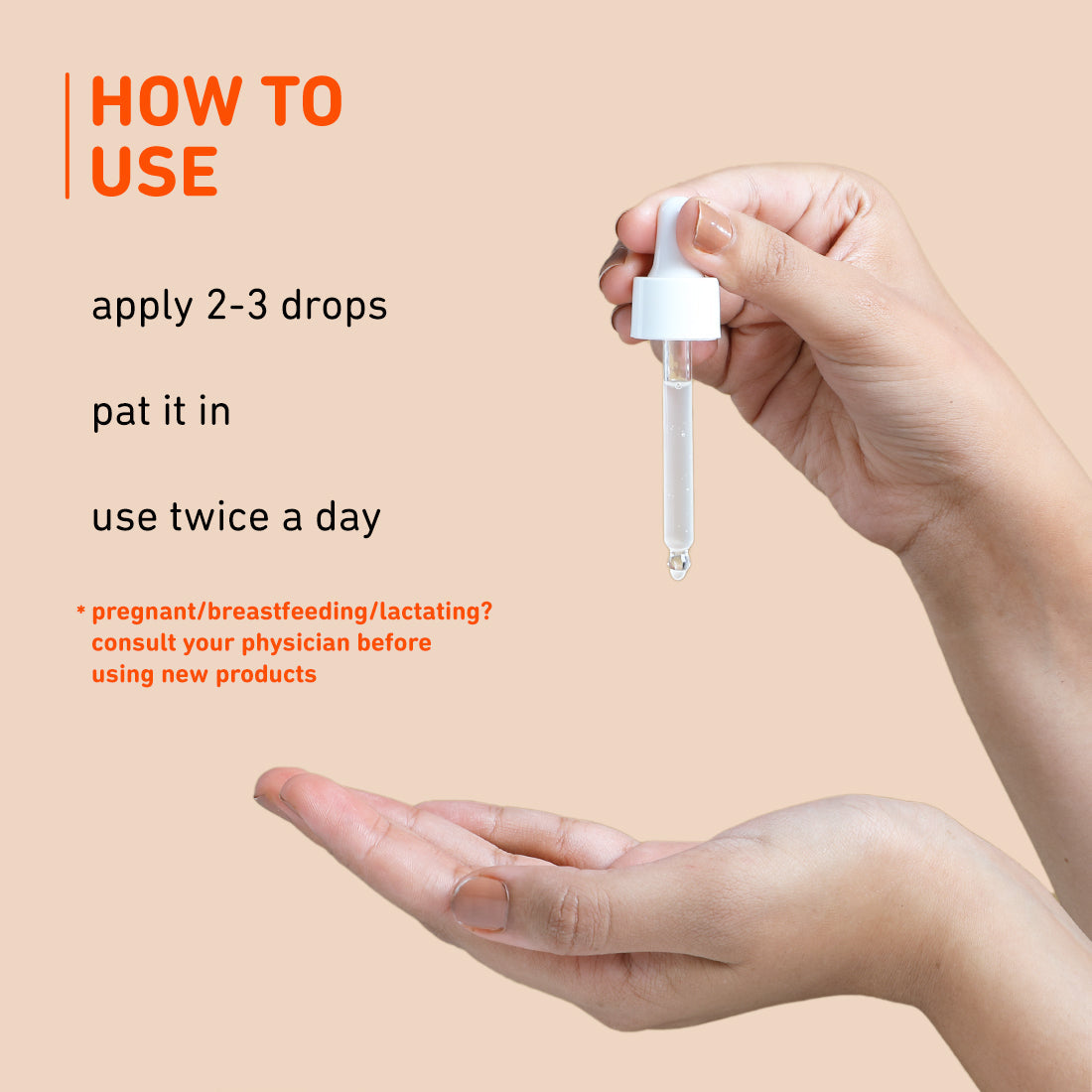 HOW TO USE

apply 2-3 drops

pat it in

use twice a day

* pregnant/breastfeeding/lactating? consult your physician before using new products