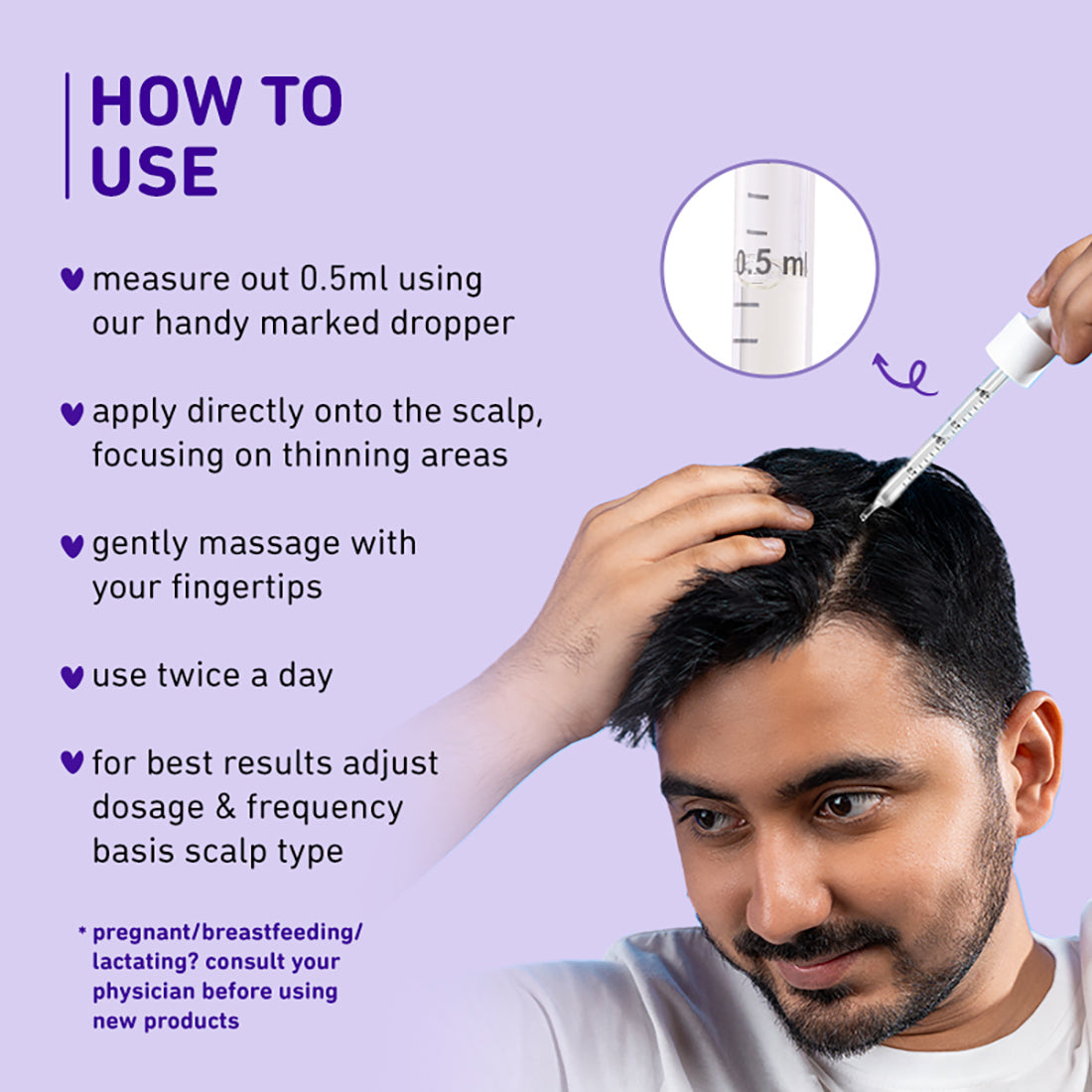 HOW TO USE

measure out 0.5ml using our handy marked dropper

apply directly onto the scalp, focusing on thinning areas

gently massage with your fingertips

use twice a day

for best results adjust dosage & frequency basis scalp type

* pregnant/breastfeeding/ lactating? consult your physician before using new products

0.5 ml