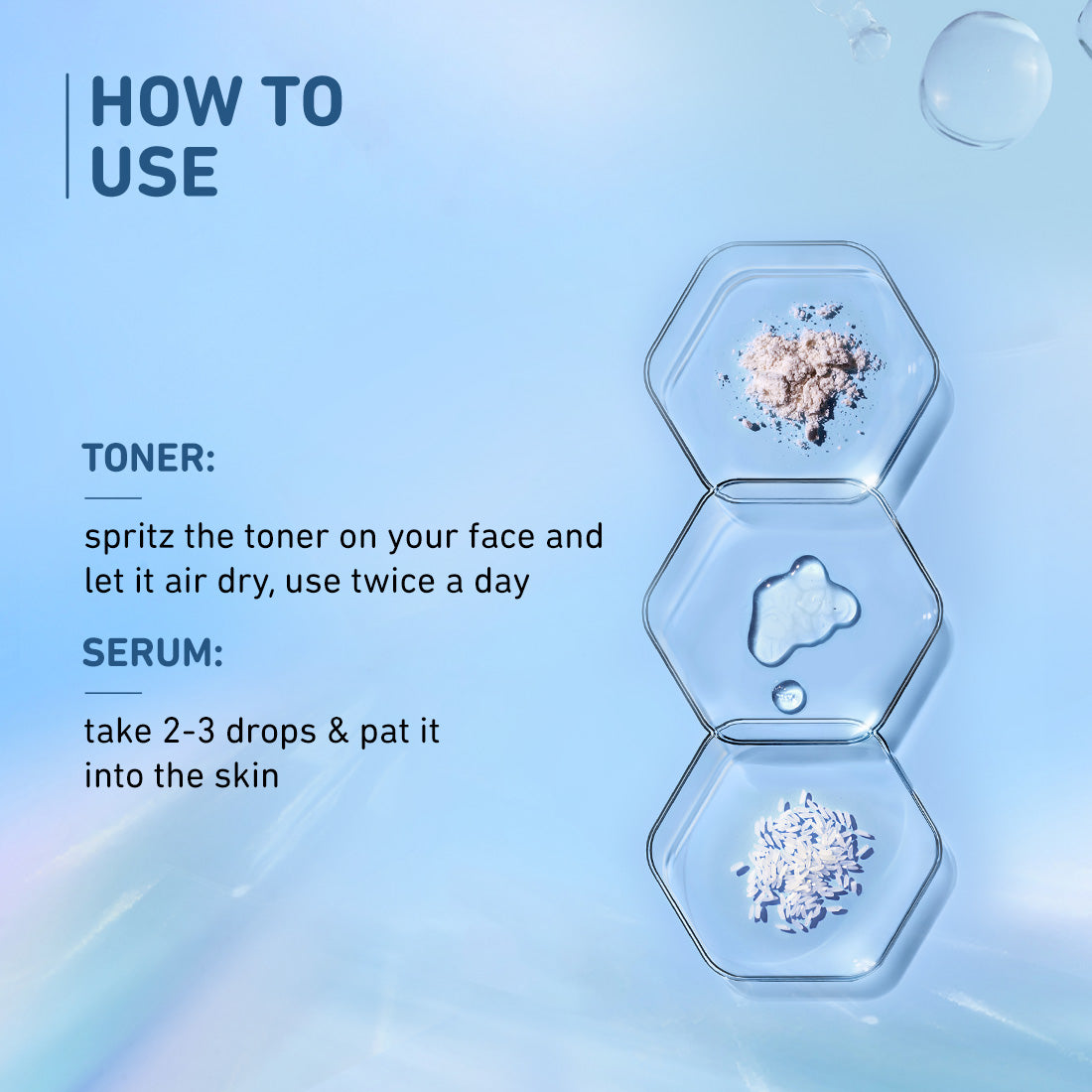 HOW TO USE

TONER:

spritz the toner on your face and let it air dry, use twice a day

SERUM:

take 2-3 drops & pat it into the skin